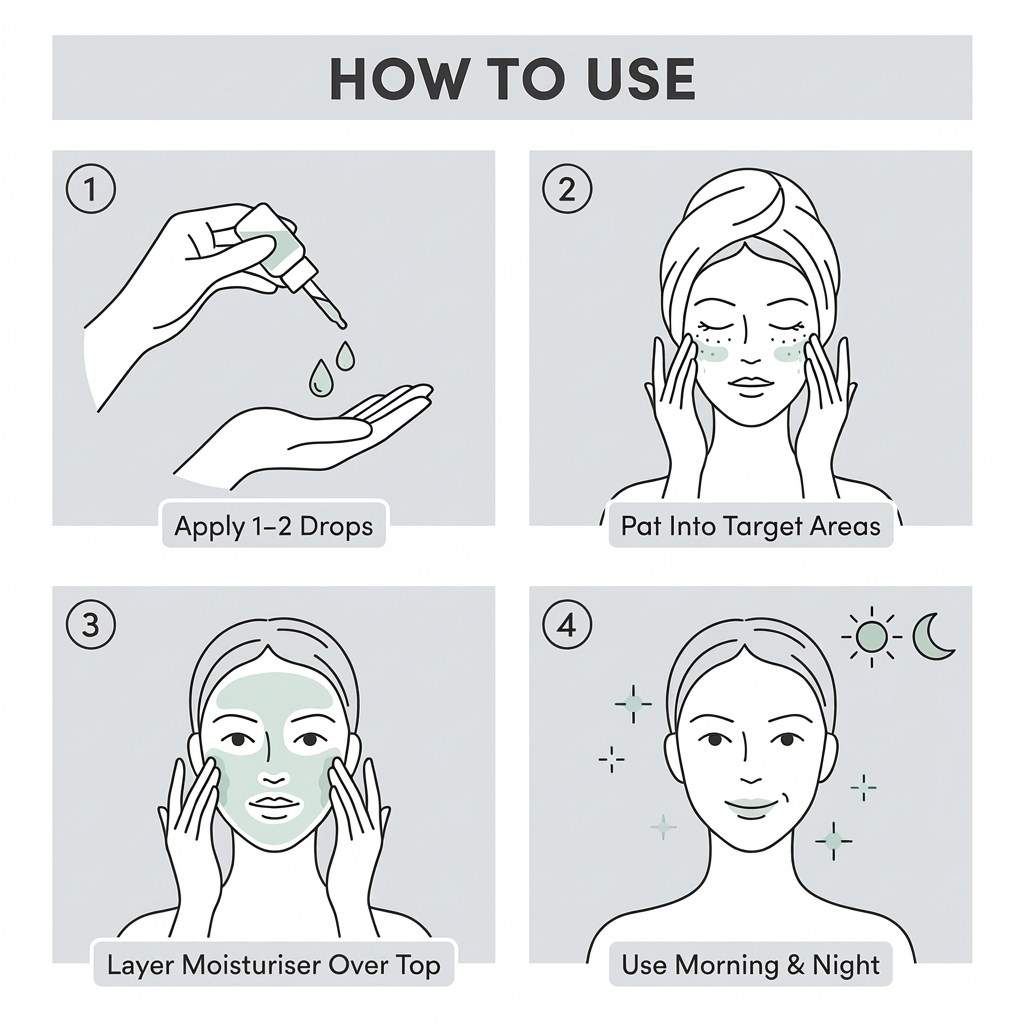 HOW TO USE

1

Apply 1–2 Drops

2

Pat Into Target Areas

3

Layer Moisturiser Over Top

4

Use Morning & Night